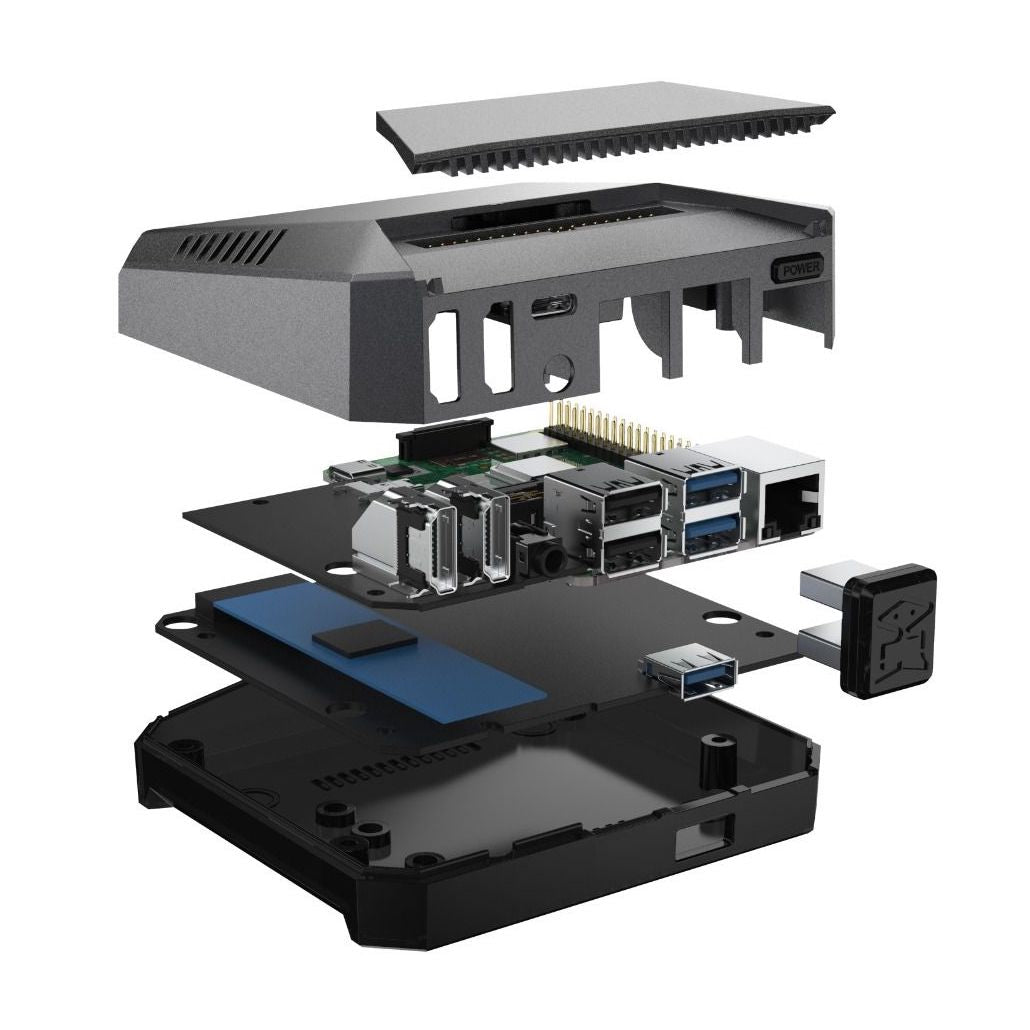 POWER