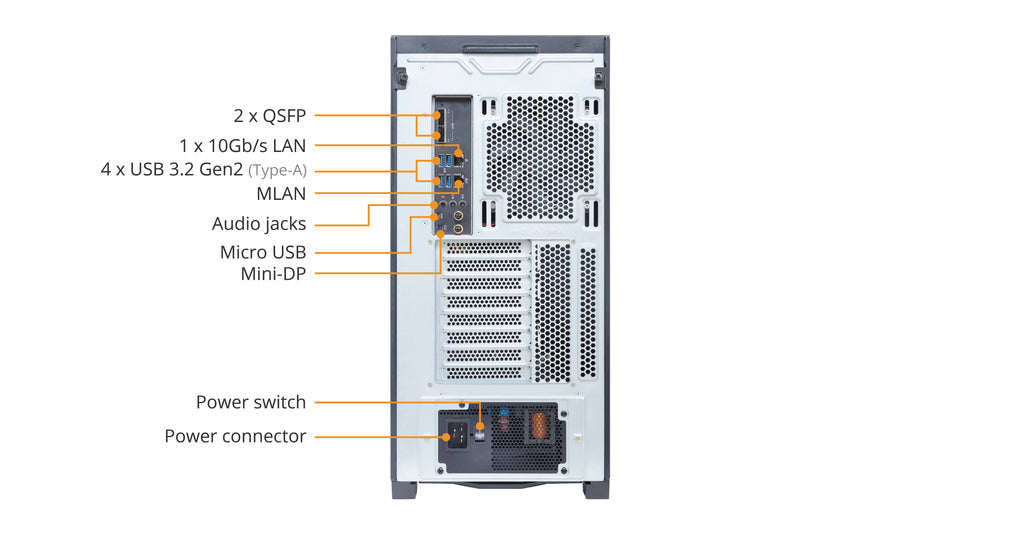 2 x QSFP
1 x 10Gb/s LAN
4 x USB 3.2 Gen2 (Type-A)
MLAN
Audio jacks
Micro USB
Mini-DP
Power switch
Power connector